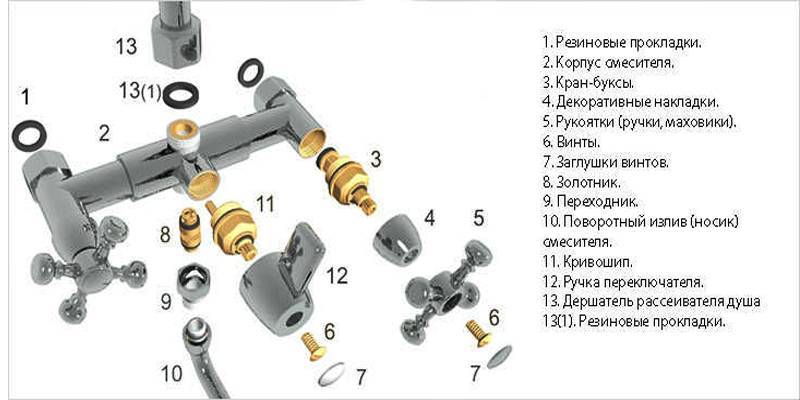 13

13(1)

1

2

3

11

8

4

5

12

9

6

6

10

7

7

1. Резиновые прокладки.
2. Корпус смесителя.
3. Кран-буксы.
4. Декоративные накладки.
5. Рукоятки (ручки, маховики).
6. Винты.
7. Заглушки винтов.
8. Золотник.
9. Переходник.
10. Поворотный излив (носик) смесителя.
11. Кривошип.
12. Ручка переключателя.
13. Дершатель рассеивателя душа
13(1). Резиновые прокладки.