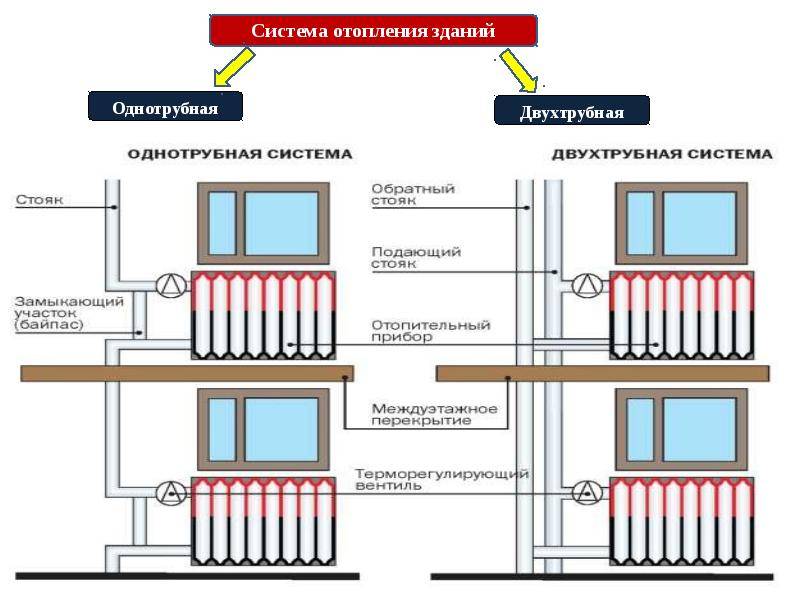 Система отопления зданий

Однотрубная

Двухтрубная

ОДНОТРУБНАЯ СИСТЕМА

ДВУХТРУБНАЯ СИСТЕМА

Стояк

Замыкающий участок (байпас)

Обратный стояк

Подающий стояк

Отопительный прибор

Междуэтажное перекрытие

Терморегулирующий вентиль