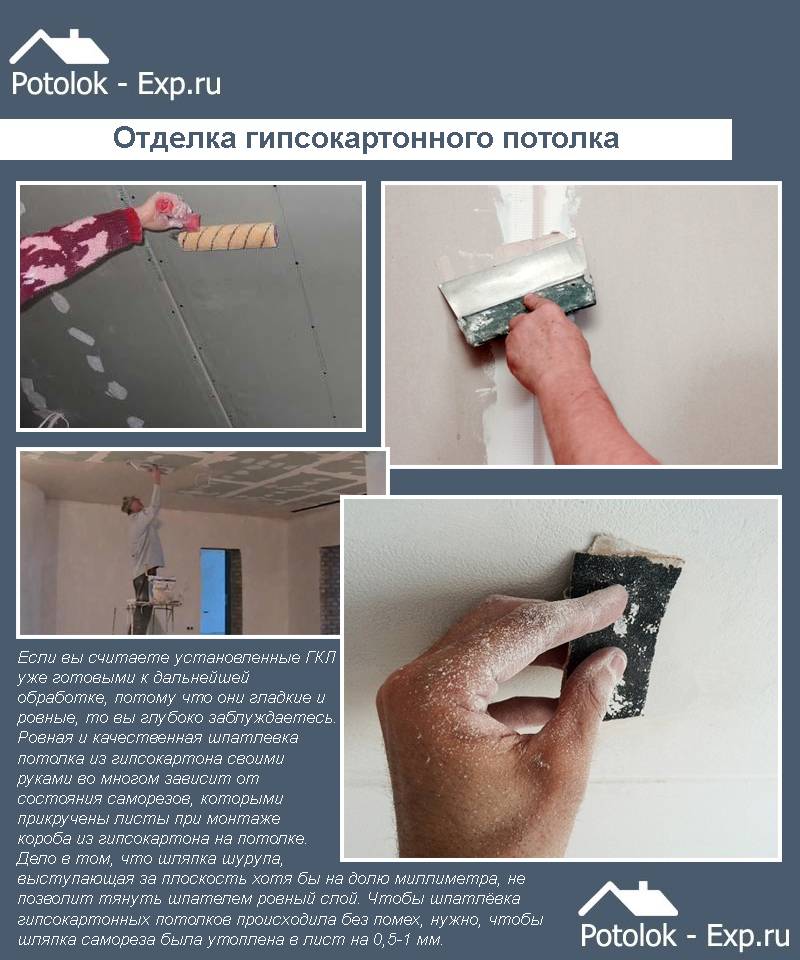 Potolok - Exp.ru

Отделка гипсокартонного потолка

Если вы считаете установленные ГКЛ уже готовыми к дальнейшей обработке, потому что они гладкие и ровные, то вы глубоко заблуждаетесь. Ровная и качественная шпатлевка потолка из гипсокартона своими руками во многом зависит от состояния саморезов, которыми прикручены листы при монтаже короба из гипсокартона на потолке. Дело в том, что шляпка шурупа, выступающая за плоскость хотя бы на долю миллиметра, не позволит тянуть шпателем ровный слой. Чтобы шпатлёвка гипсокартонных потолков происходила без помех, нужно, чтобы шляпка самореза была утоплена в лист на 0,5-1 мм.

Potolok - Exp.ru