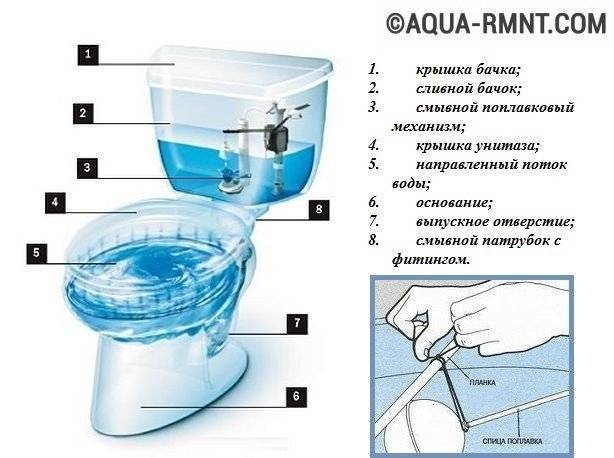 ©AQUA-RMNT.COM

1
2
3
4
5
6
7
8

1. крышка бачка;
2. сливной бачок;
3. смывной поплавковый механизм;
4. крышка унитаза;
5. направленный поток воды;
6. основание;
7. выпускное отверстие;
8. смывной патрубок с фитингом.

ПЛАНКА
СПИЦА ПОПЛАВКА