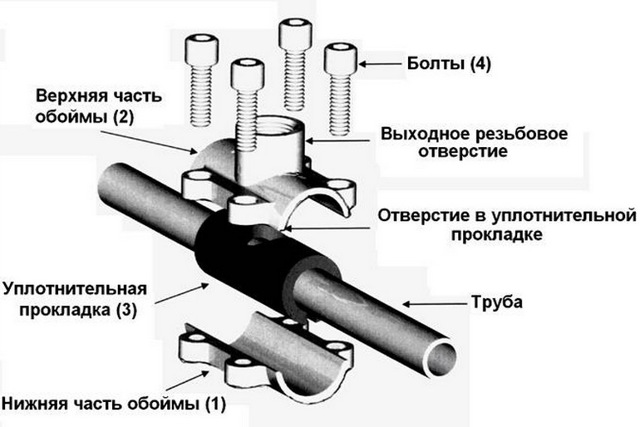 Болты (4)

Верхняя часть обоймы (2)

Выходное резьбовое отверстие

Отверстие в уплотнительной прокладке

Уплотнительная прокладка (3)

Труба

Нижняя часть обоймы (1)