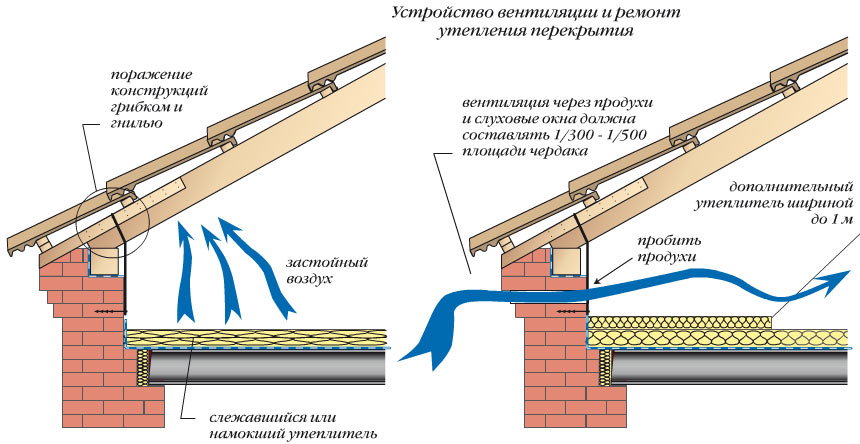 Устройство вентиляции и ремонт утепления перекрытия

поражение конструкций грибком и гнилью

застойный воздух

слежавшийся или намокший утеплитель

вентиляция через продухи и слуховые окна должна составлять 1/300 - 1/500 площади чердака

дополнительный утеплитель шириной до 1 м

пробить продухи