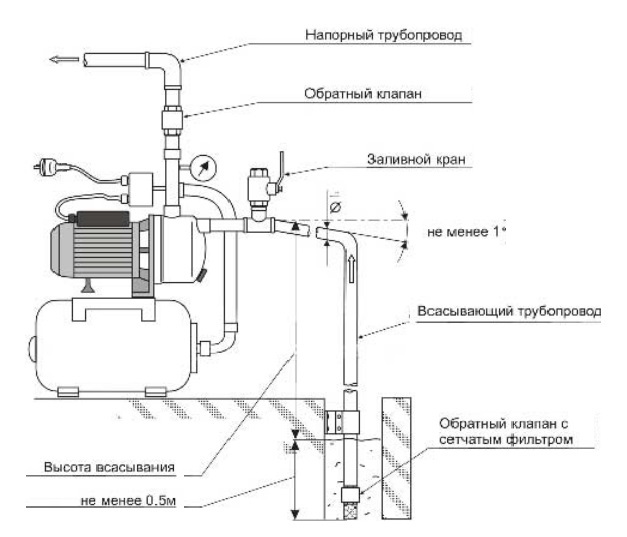 Напорный трубопровод

Обратный клапан

Заливной кран

Ø

не менее 1°

Всасывающий трубопровод

Обратный клапан с сетчатым фильтром

Высота всасывания

не менее 0.5м