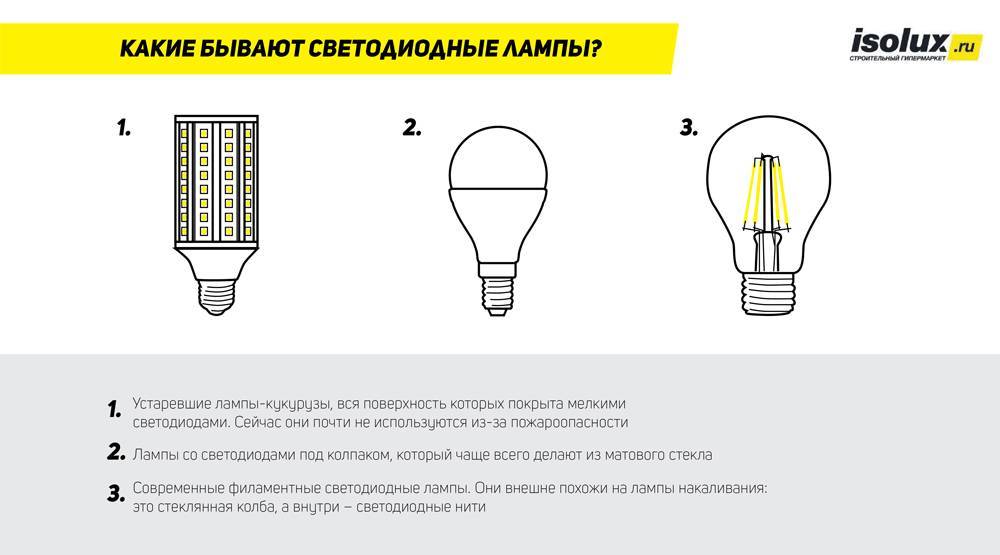 КАКИЕ БЫВАЮТ СВЕТОДИОДНЫЕ ЛАМПЫ?

isolux.ru
СТРОИТЕЛЬНЫЙ ГИПЕРМАРКЕТ

1.

2.

3.

1. Устаревшие лампы-кукурузы, вся поверхность которых покрыта мелкими светодиодами. Сейчас они почти не используются из-за пожароопасности

2. Лампы со светодиодами под колпаком, который чаще всего делают из матового стекла

3. Современные филаментные светодиодные лампы. Они внешне похожи на лампы накаливания: это стеклянная колба, а внутри – светодиодные нити