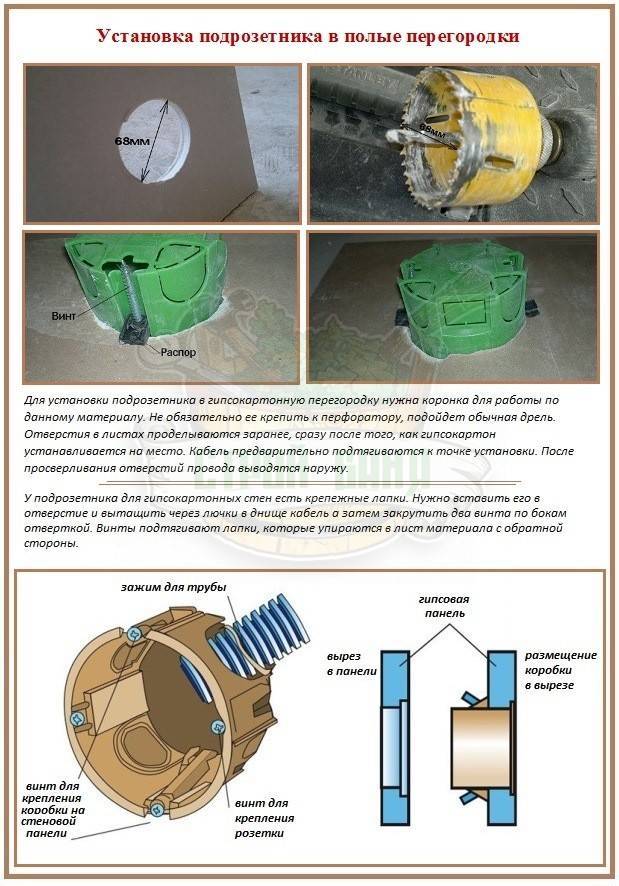 Установка подрозетника в полые перегородки

68мм

68мм

Винт

Распор

Для установки подрозетника в гипсокартонную перегородку нужна коронка для работы по данному материалу. Не обязательно ее крепить к перфоратору, подойдет обычная дрель. Отверстия в листах проделываются заранее, сразу после того, как гипсокартон устанавливается на место. Кабель предварительно подтягиваются к точке установки. После просверливания отверстий провода выводятся наружу.

У подрозетника для гипсокартонных стен есть крепежные лапки. Нужно вставить его в отверстие и вытащить через лючки в днище кабель а затем закрутить два винта по бокам отверткой. Винты подтягивают лапки, которые упираются в лист материала с обратной стороны.

зажим для трубы

винт для крепления коробки на стеновой панели

винт для крепления розетки

гипсовая панель

вырез в панели

размещение коробки в вырезе