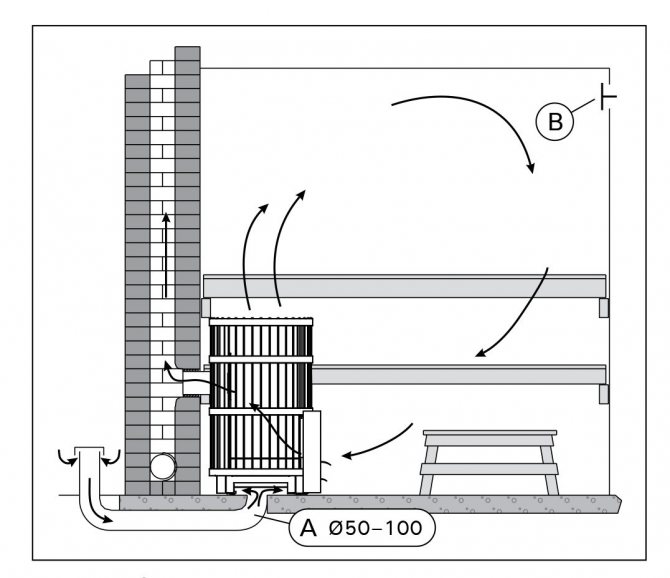 B

A Ø50–100