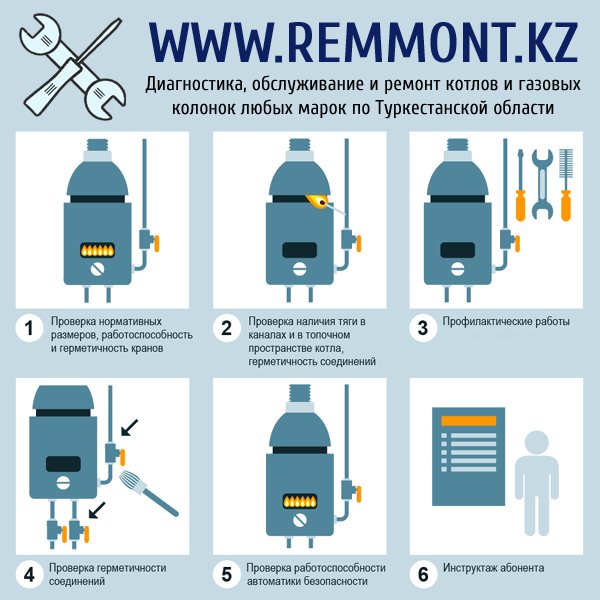 WWW.REMMONT.KZ

Диагностика, обслуживание и ремонт котлов и газовых колонок любых марок по Туркестанской области

1 Проверка нормативных размеров, работоспособность и герметичность кранов

2 Проверка наличия тяги в каналах и в топочном пространстве котла, герметичность соединений

3 Профилактические работы

4 Проверка герметичности соединений

5 Проверка работоспособности автоматики безопасности

6 Инструктаж абонента