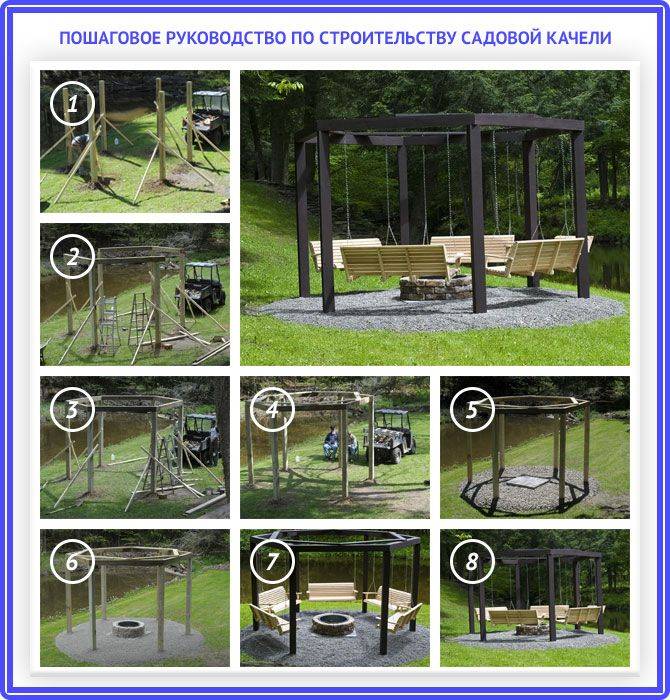 ПОШАГОВОЕ РУКОВОДСТВО ПО СТРОИТЕЛЬСТВУ САДОВОЙ КАЧЕЛИ

1

2

3

4

5

6

7

8