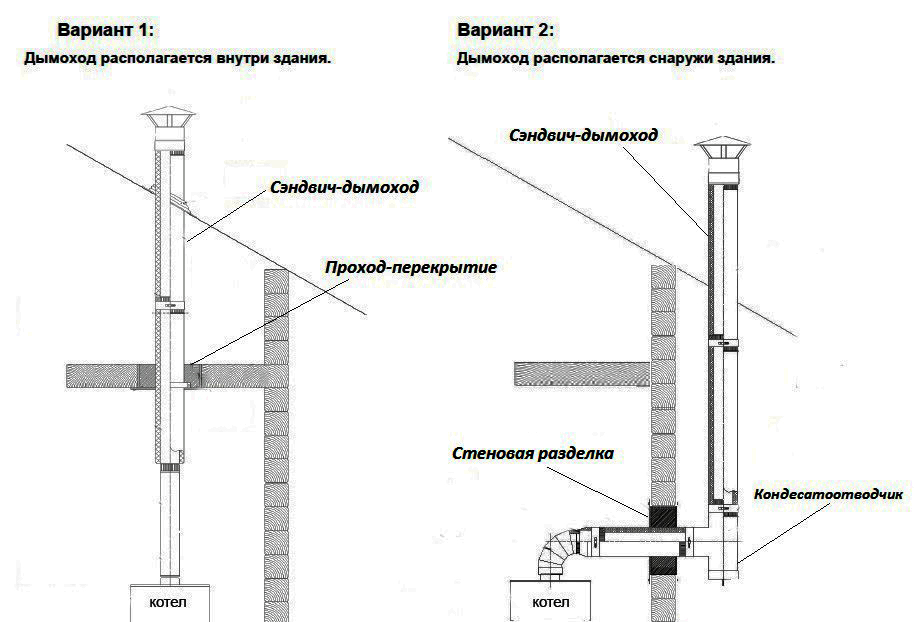 Вариант 1:
Дымоход располагается внутри здания.

Сэндвич-дымоход
Проход-перекрытие
котел

Вариант 2:
Дымоход располагается снаружи здания.

Сэндвич-дымоход
Стеновая разделка
Кондесатоотводчик
котел