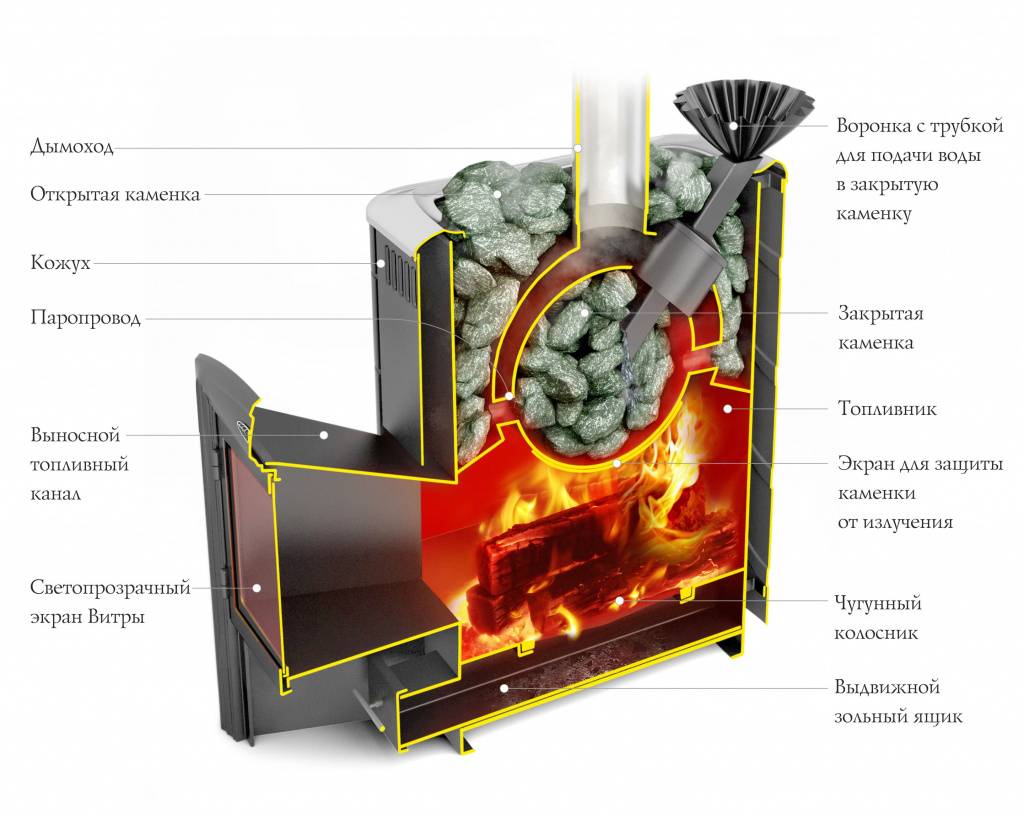 Дымоход

Открытая каменка

Кожух

Паропровод

Выносной топливный канал

Светопрозрачный экран Витры

Воронка с трубкой для подачи воды в закрытую каменку

Закрытая каменка

Топливник

Экран для защиты каменки от излучения

Чугунный колосник

Выдвижной зольный ящик