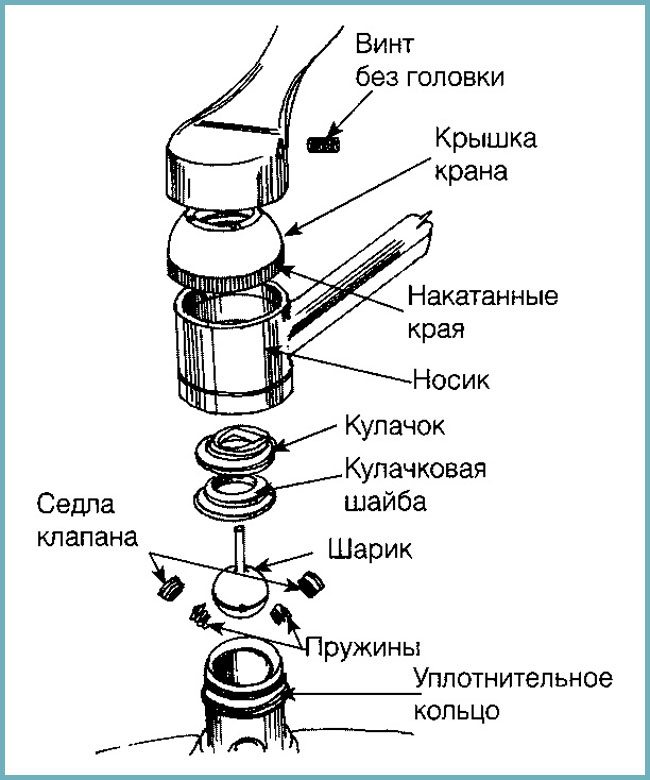 Винт без головки

Крышка крана

Накатанные края

Носик

Кулачок

Кулачковая шайба

Седла клапана

Шарик

Пружины

Уплотнительное кольцо