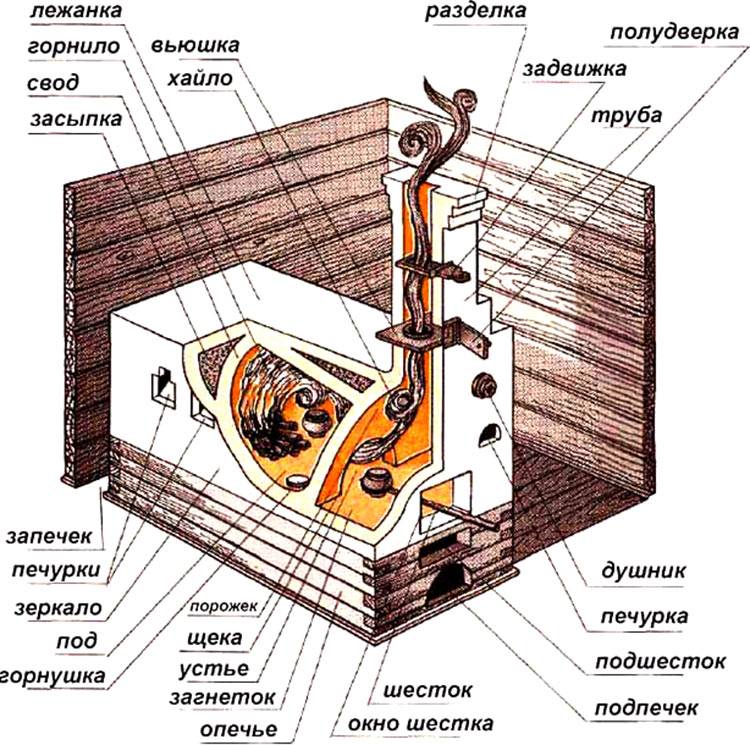 лежанка
горнило
свод
засыпка
вьюшка
хайло
разделка
полудверка
задвижка
труба
запечек
печурки
зеркало
под
горнушка
порожек
щека
устье
загнеток
опечье
шесток
окно шестка
душник
печурка
подшесток
подпечек