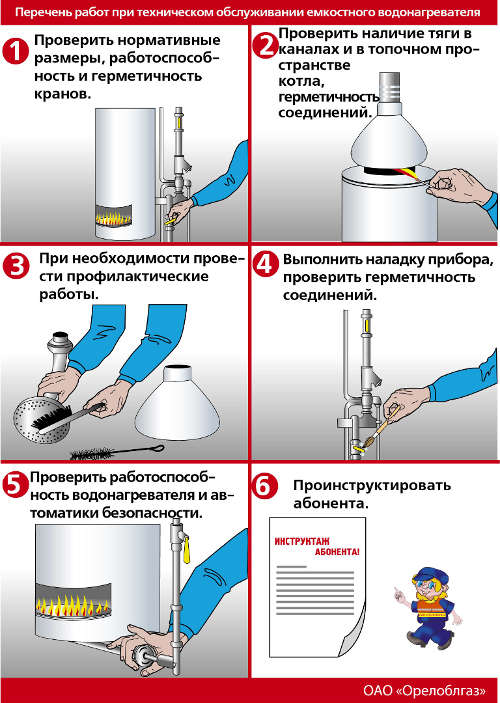 Перечень работ при техническом обслуживании емкостного водонагревателя

1 Проверить нормативные размеры, работоспособность и герметичность кранов.

2 Проверить наличие тяги в каналах и в топочном пространстве котла, герметичность соединений.

3 При необходимости провести профилактические работы.

4 Выполнить наладку прибора, проверить герметичность соединений.

5 Проверить работоспособность водонагревателя и автоматики безопасности.

6 Проинструктировать абонента.

ИНСТРУКТАЖ АБОНЕНТА!

ОАО «Орелоблгаз»