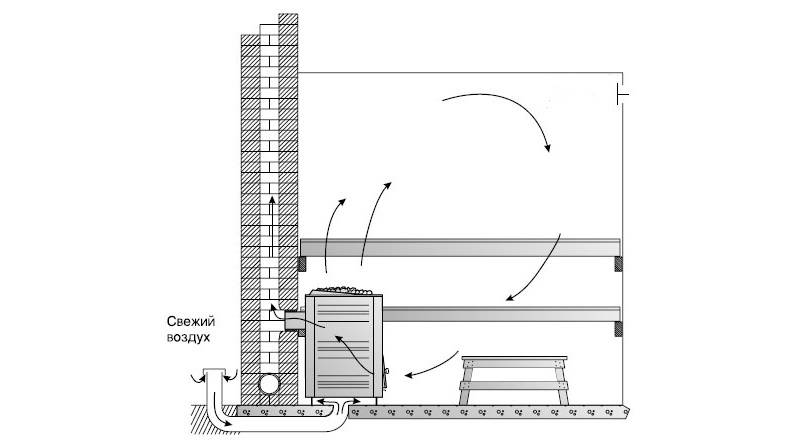 Свежий воздух