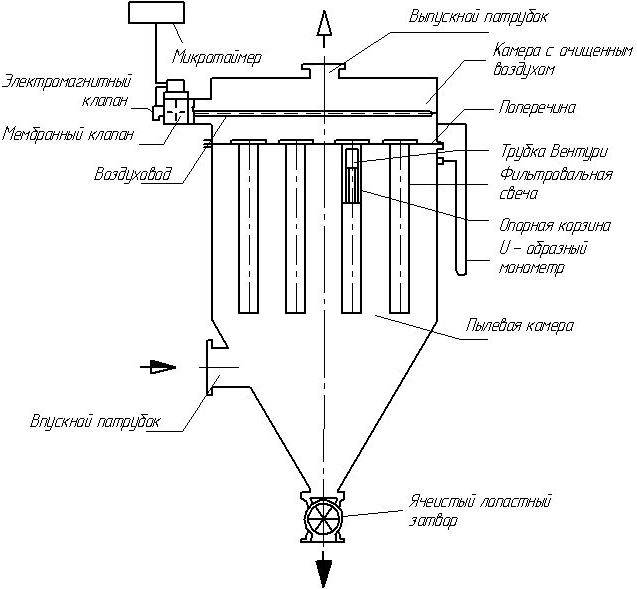 Микротаймер

Электромагнитный клапан

Мембранный клапан

Воздуховод

Выпускной патрубок

Камера с очищенным воздухом

Поперечина

Трубка Вентури

Фильтровальная свеча

Опорная корзина

U – образный монометр

Пылевая камера

Впускной патрубок

Ячеистый лопастный затвор