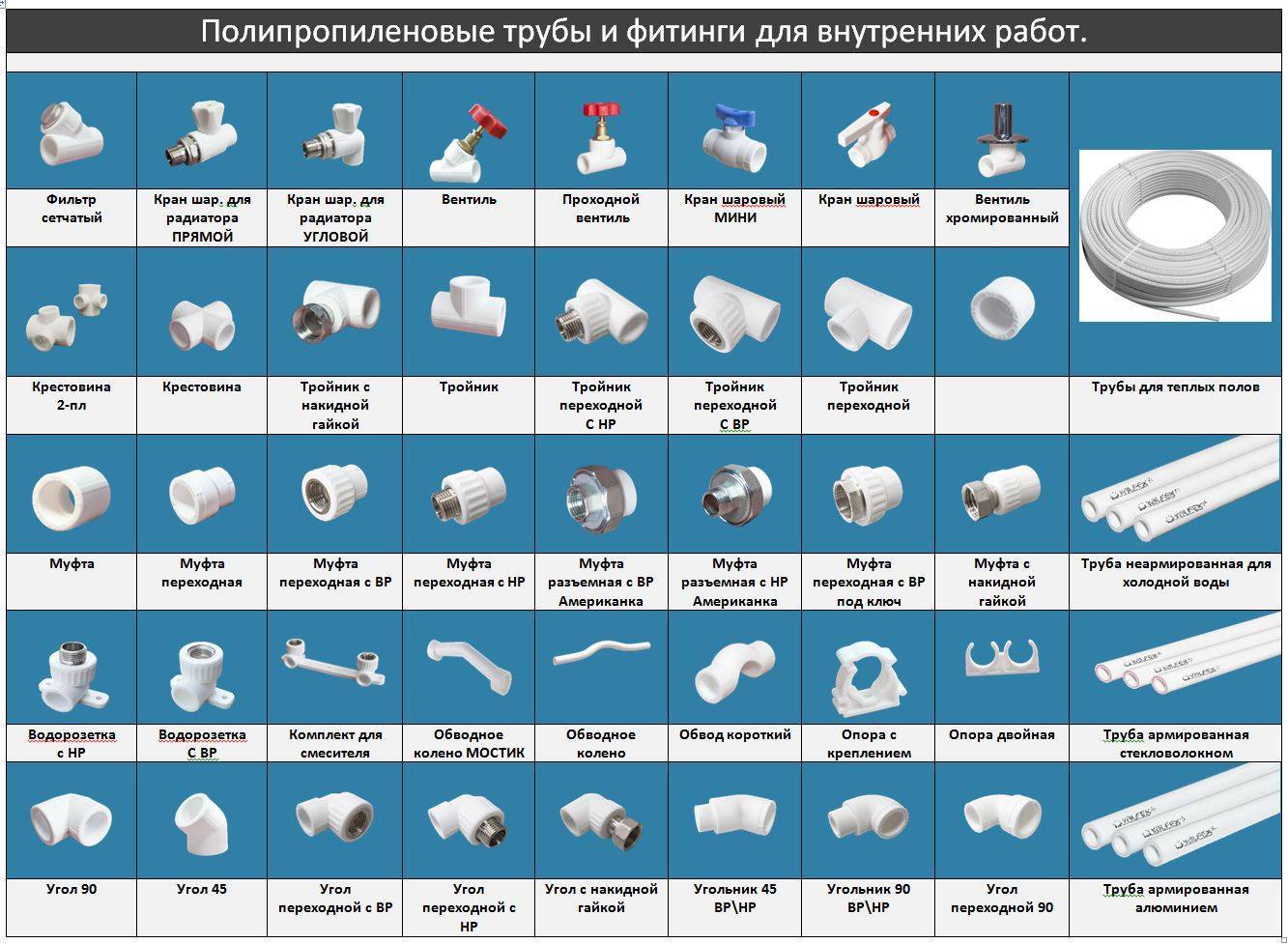 Полипропиленовые трубы и фитинги для внутренних работ.

| Фильтр сетчатый | Кран шар. для радиатора ПРЯМОЙ | Кран шар. для радиатора УГЛОВОЙ | Вентиль | Проходной вентиль | Кран шаровый МИНИ | Кран шаровый | Вентиль хромированный | |
|---|---|---|---|---|---|---|---|---|
| Крестовина 2-пл | Крестовина | Тройник с накидной гайкой | Тройник | Тройник переходной С НР | Тройник переходной С ВР | Тройник переходной | | Трубы для теплых полов |
| Муфта | Муфта переходная | Муфта переходная с ВР | Муфта переходная с НР | Муфта разъемная с ВР Американка | Муфта разъемная с НР Американка | Муфта переходная с ВР под ключ | Муфта с накидной гайкой | Труба неармированная для холодной воды |
| Водорозетка с НР | Водорозетка С ВР | Комплект для смесителя | Обводное колено МОСТИК | Обводное колено | Обвод короткий | Опора с креплением | Опора двойная | Труба армированная стекловолокном |
| Угол 90 | Угол 45 | Угол переходной с ВР | Угол переходной с НР | Угол с накидной гайкой | Угольник 45 ВР\НР | Угольник 90 ВР\НР | Угол переходной 90 | Труба армированная алюминием |