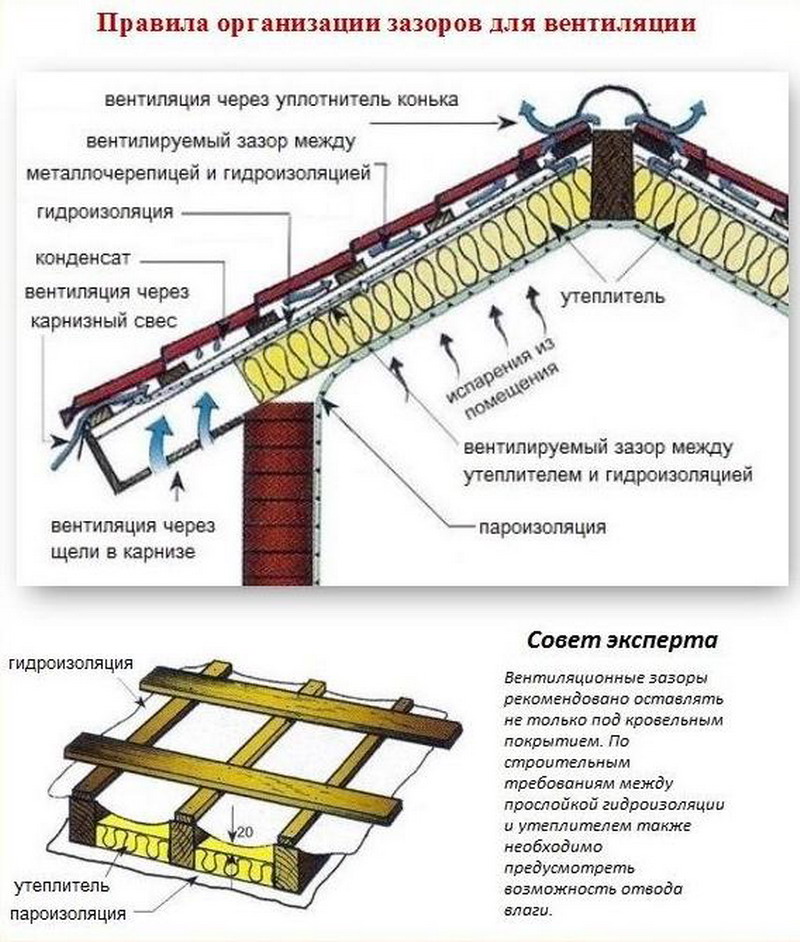 Правила организации зазоров для вентиляции

вентиляция через уплотнитель конька

вентилируемый зазор между металлочерепицей и гидроизоляцией

гидроизоляция

конденсат

вентиляция через карнизный свес

утеплитель

испарения из помещения

вентилируемый зазор между утеплителем и гидроизоляцией

пароизоляция

вентиляция через щели в карнизе

гидроизоляция

20

утеплитель

пароизоляция

Совет эксперта

Вентиляционные зазоры рекомендовано оставлять не только под кровельным покрытием. По строительным требованиям между прослойкой гидроизоляции и утеплителем также необходимо предусмотреть возможность отвода влаги.