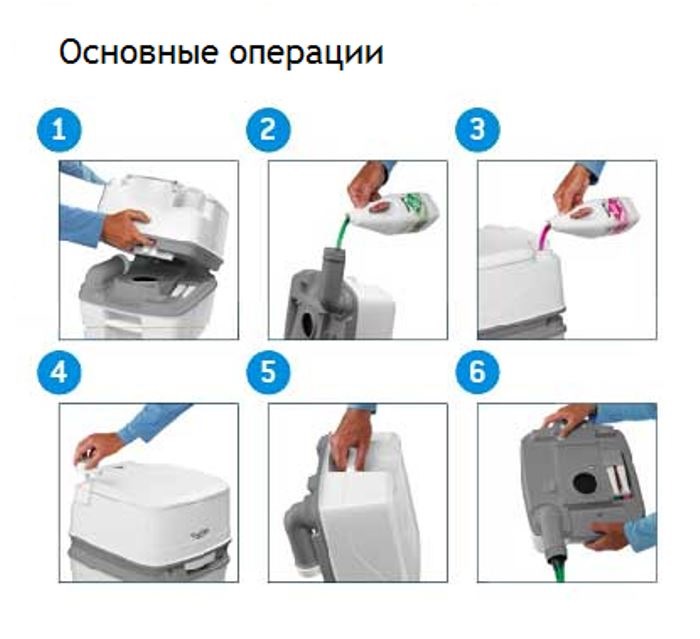 Основные операции

1

2

3

4

5

6