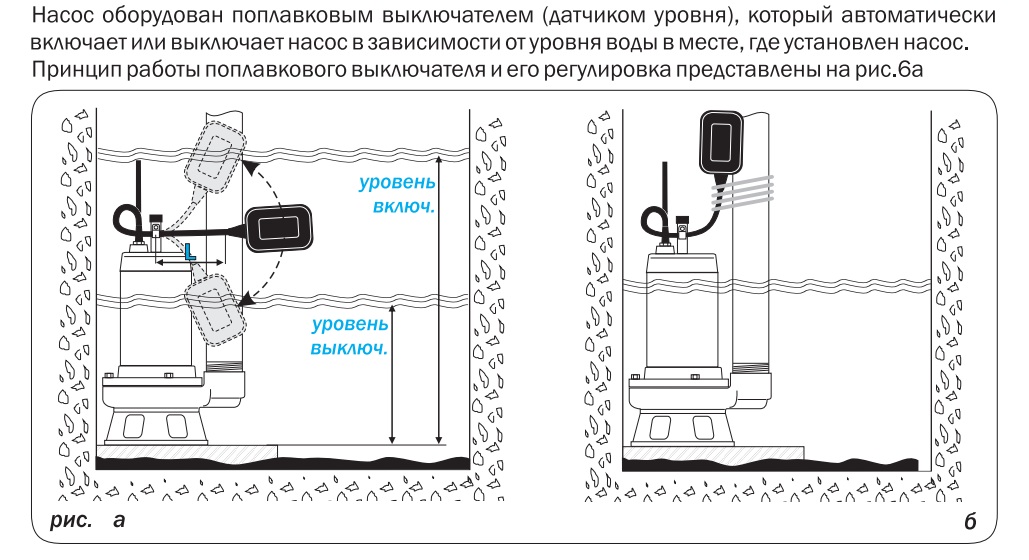 Насос оборудован поплавковым выключателем (датчиком уровня), который автоматически включает или выключает насос в зависимости от уровня воды в месте, где установлен насос. Принцип работы поплавкового выключателя и его регулировка представлены на рис.6а

уровень включ.

L

уровень выключ.

рис. а

б