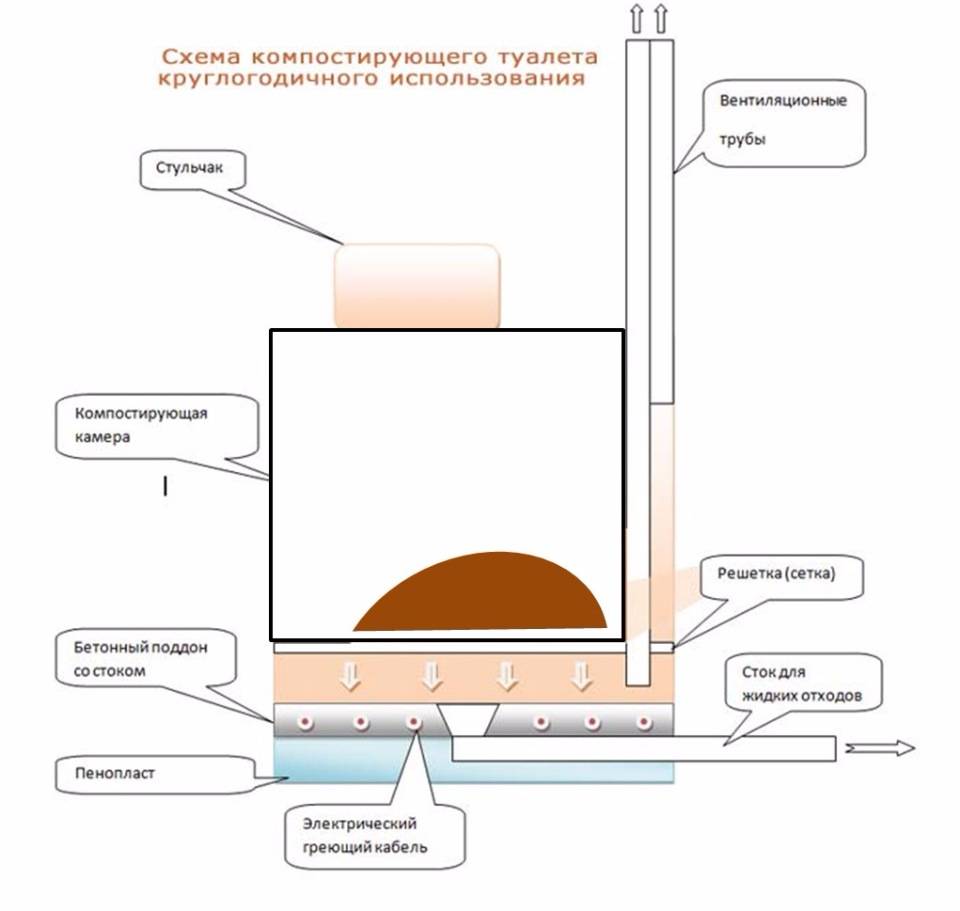 Схема компостирующего туалета круглогодичного использования

Вентиляционные трубы

Стульчак

Компостирующая камера

Решетка (сетка)

Бетонный поддон со стоком

Сток для жидких отходов

Пенопласт

Электрический греющий кабель