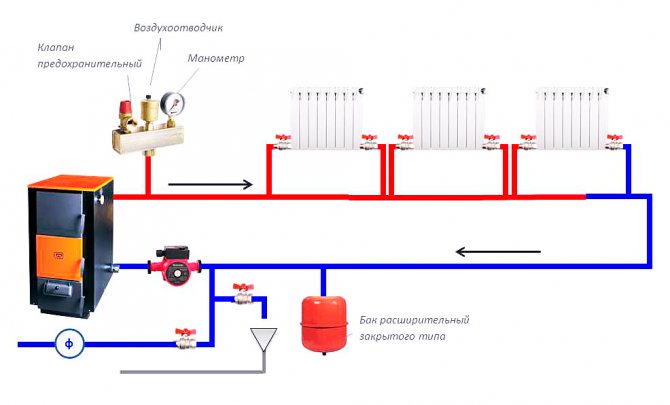 Воздухоотводчик

Клапан предохранительный

Манометр

ф

Бак расширительный закрытого типа