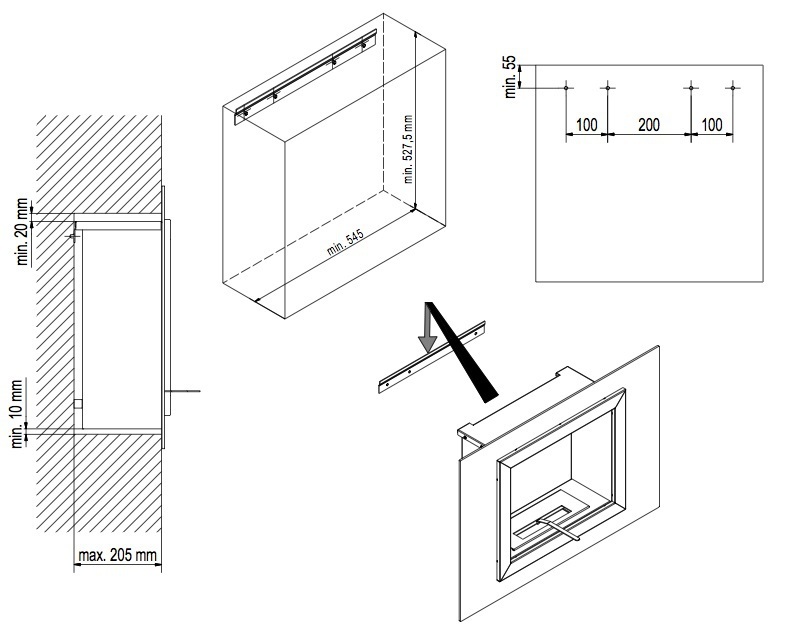 min. 20 mm

min. 10 mm

max. 205 mm

min. 527,5 mm

min. 545

min. 55

100

200

100