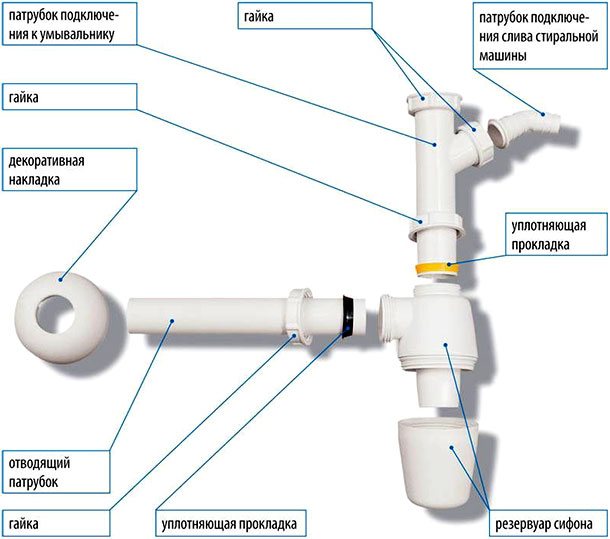 патрубок подключения к умывальнику

гайка

патрубок подключения слива стиральной машины

гайка

декоративная накладка

уплотняющая прокладка

отводящий патрубок

гайка

уплотняющая прокладка

резервуар сифона