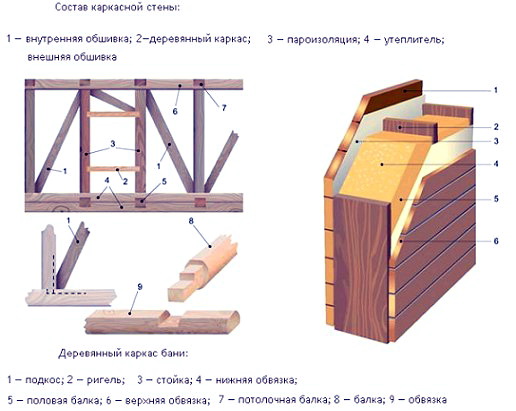 Состав каркасной стены:

1 – внутренняя обшивка; 2–деревянный каркас; 3 – пароизоляция; 4 – утеплитель; внешняя обшивка

6
7
3
1
1
2
4
5
1
8
9

1
2
3
4
5
6

Деревянный каркас бани:

1 – подкос; 2 – ригель; 3 – стойка; 4 – нижняя обвязка;

5 – половая балка; 6 – верхняя обвязка; 7 – потолочная балка; 8 – балка; 9 – обвязка