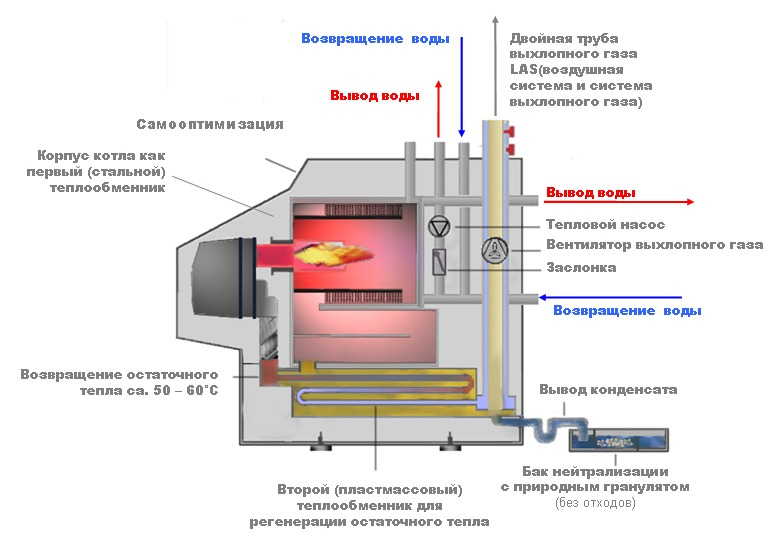 Возвращение воды

Двойная труба выхлопного газа LAS(воздушная система и система выхлопного газа)

Вывод воды

Самооптимизация

Корпус котла как первый (стальной) теплообменник

Вывод воды

Тепловой насос

Вентилятор выхлопного газа

Заслонка

Возвращение воды

Возвращение остаточного тепла ca. 50 – 60°C

Вывод конденсата

Бак нейтрализации с природным гранулятом (без отходов)

Второй (пластмассовый) теплообменник для регенерации остаточного тепла