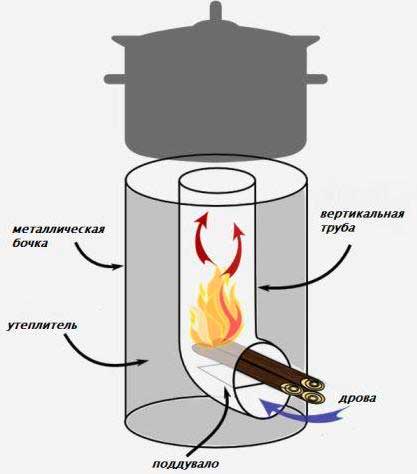 металлическая бочка

вертикальная труба

утеплитель

дрова

поддувало