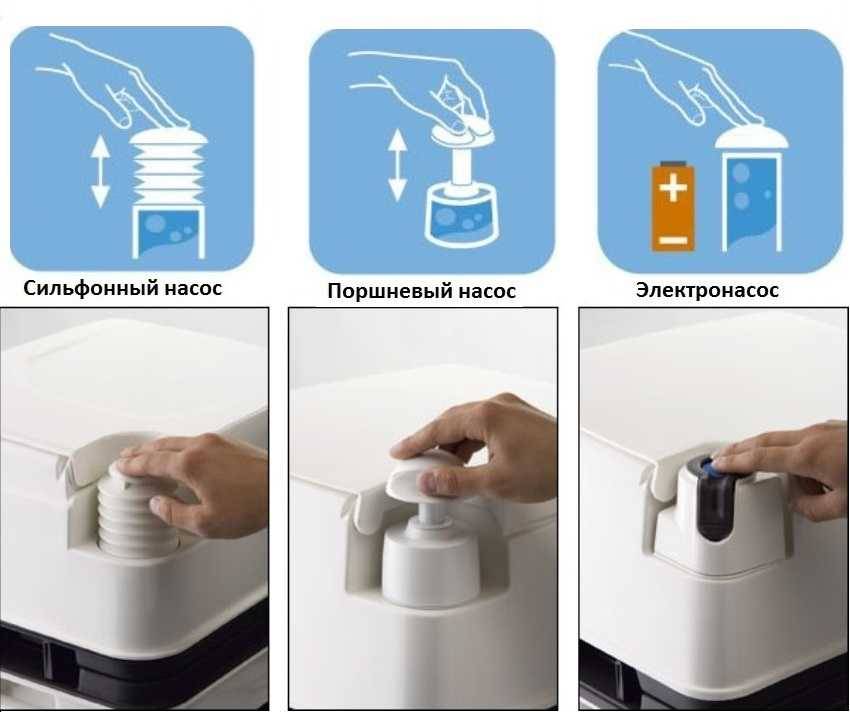 Сильфонный насос

Поршневый насос

Электронасос