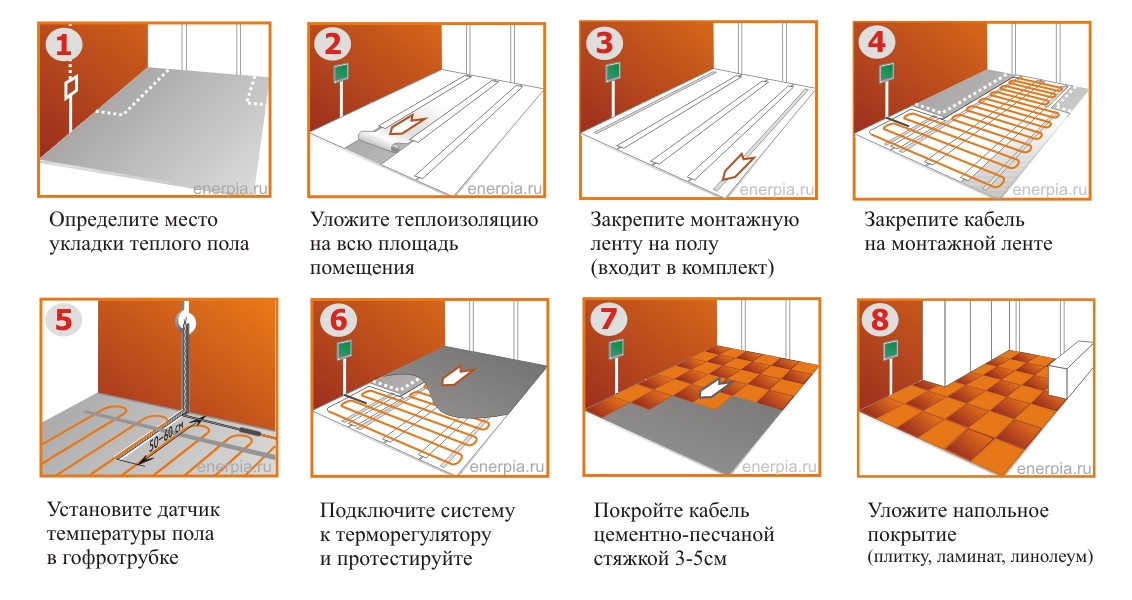 1
enerpia.ru
Определите место укладки теплого пола

2
enerpia.ru
Уложите теплоизоляцию на всю площадь помещения

3
enerpia.ru
Закрепите монтажную ленту на полу (входит в комплект)

4
enerpia.ru
Закрепите кабель на монтажной ленте

5
50–80 см
Установите датчик температуры пола в гофротрубке

6
enerpia.ru
Подключите систему к терморегулятору и протестируйте

7
enerpia.ru
Покройте кабель цементно-песчаной стяжкой 3-5см

8
enerpia.ru
Уложите напольное покрытие (плитку, ламинат, линолеум)