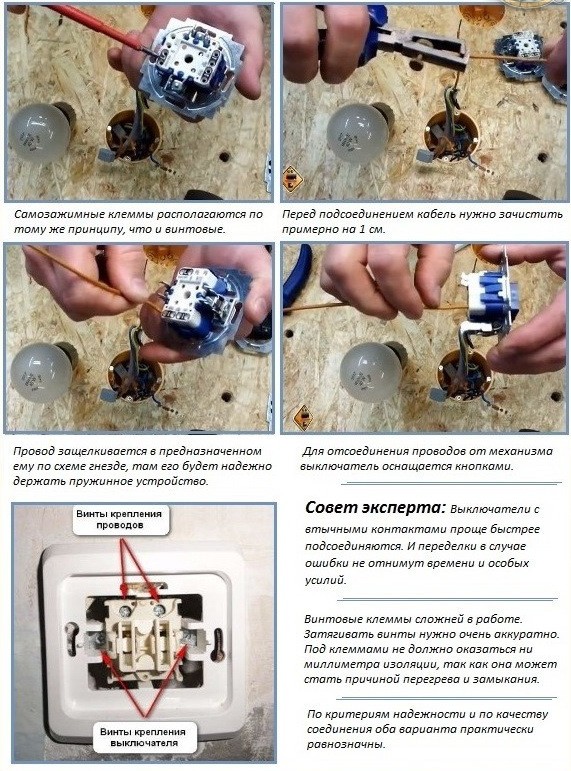 Самозажимные клеммы располагаются по тому же принципу, что и винтовые.

Перед подсоединением кабель нужно зачистить примерно на 1 см.

Провод защелкивается в предназначенном ему по схеме гнезде, там его будет надежно держать пружинное устройство.

Для отсоединения проводов от механизма выключатель оснащается кнопками.

Винты крепления проводов

Винты крепления выключателя

Совет эксперта: Выключатели с втычными контактами проще быстрее подсоединяются. И переделки в случае ошибки не отнимут времени и особых усилий.

Винтовые клеммы сложней в работе. Затягивать винты нужно очень аккуратно. Под клеммами не должно оказаться ни миллиметра изоляции, так как она может стать причиной перегрева и замыкания.

По критериям надежности и по качеству соединения оба варианта практически равнозначны.