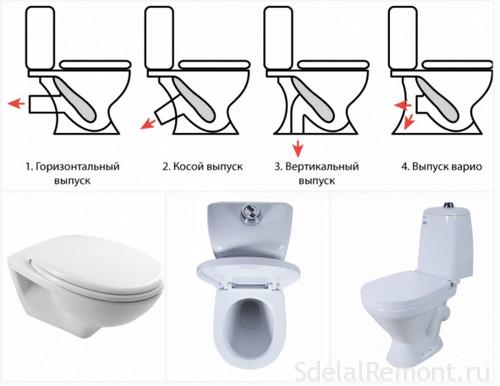 1. Горизонтальный выпуск

2. Косой выпуск

3. Вертикальный выпуск

4. Выпуск варио

SdelalRemont.ru