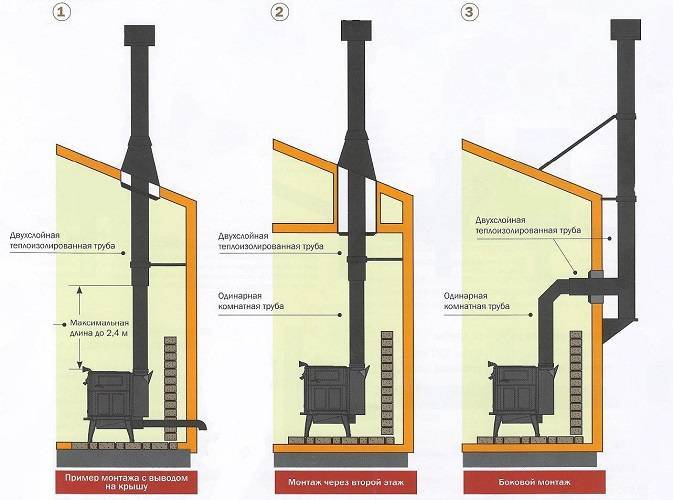 1

Двухслойная теплоизолированная труба

Максимальная длина до 2,4 м

Пример монтажа с выводом на крышу

2

Двухслойная теплоизолированная труба

Одинарная комнатная труба

Монтаж через второй этаж

3

Двухслойная теплоизолированная труба

Одинарная комнатная труба

Боковой монтаж