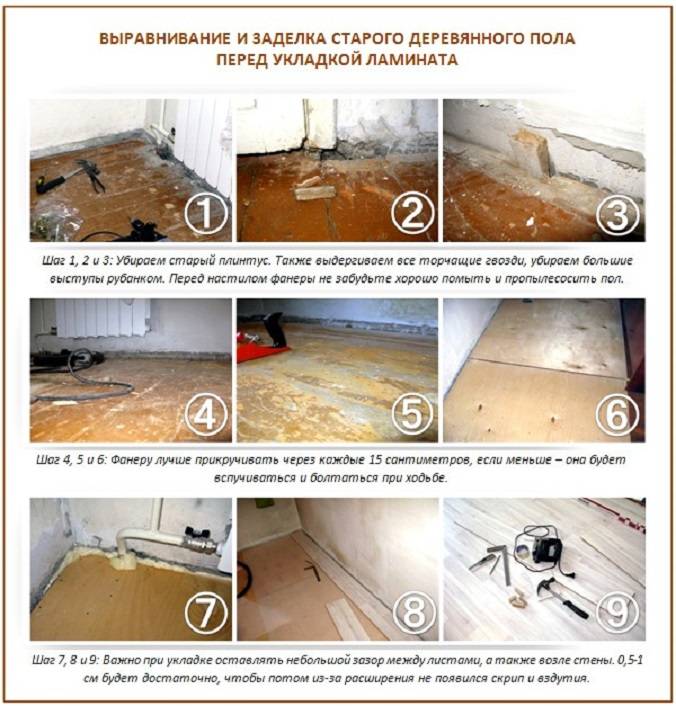 ВЫРАВНИВАНИЕ И ЗАДЕЛКА СТАРОГО ДЕРЕВЯННОГО ПОЛА ПЕРЕД УКЛАДКОЙ ЛАМИНАТА

1

2

3

Шаг 1, 2 и 3: Убираем старый плинтус. Также выдергиваем все торчащие гвозди, убираем большие выступы рубанком. Перед настилом фанеры не забудьте хорошо помыть и пропылесосить пол.

4

5

6

Шаг 4, 5 и 6: Фанеру лучше прикручивать через каждые 15 сантиметров, если меньше – она будет вспучиваться и болтаться при ходьбе.

7

8

9

Шаг 7, 8 и 9: Важно при укладке оставлять небольшой зазор между листами, а также возле стены. 0,5-1 см будет достаточно, чтобы потом из-за расширения не появился скрип и вздутия.