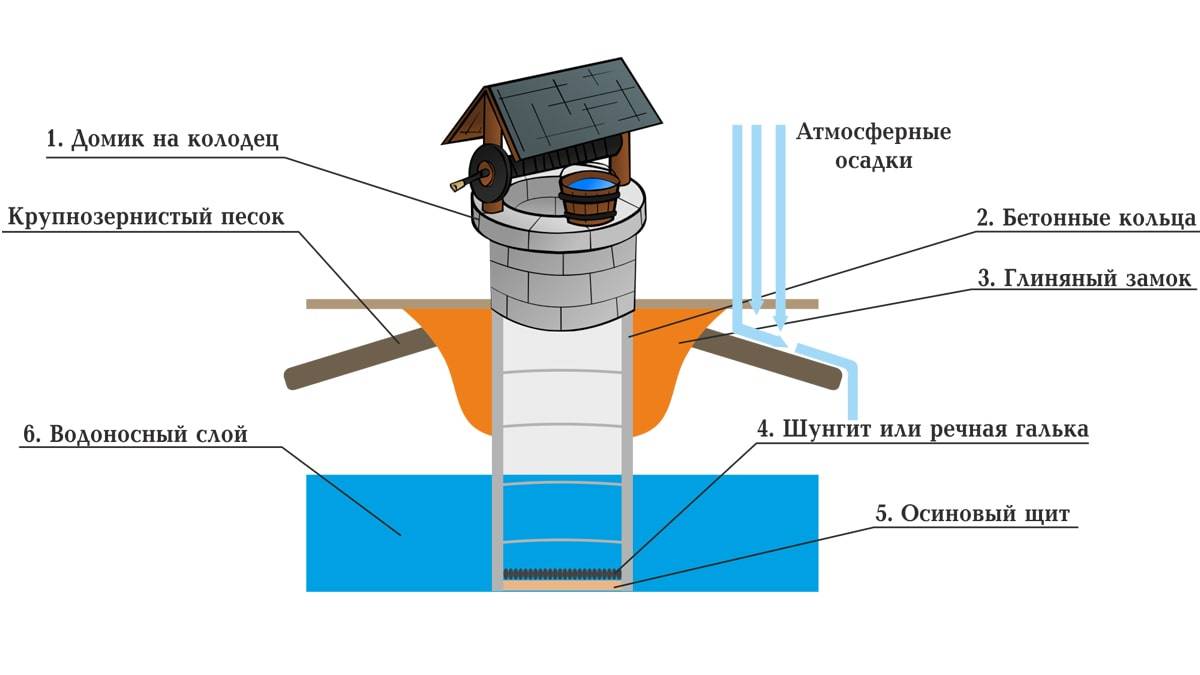 1. Домик на колодец

Атмосферные осадки

Крупнозернистый песок

2. Бетонные кольца

3. Глиняный замок

6. Водоносный слой

4. Шунгит или речная галька

5. Осиновый щит