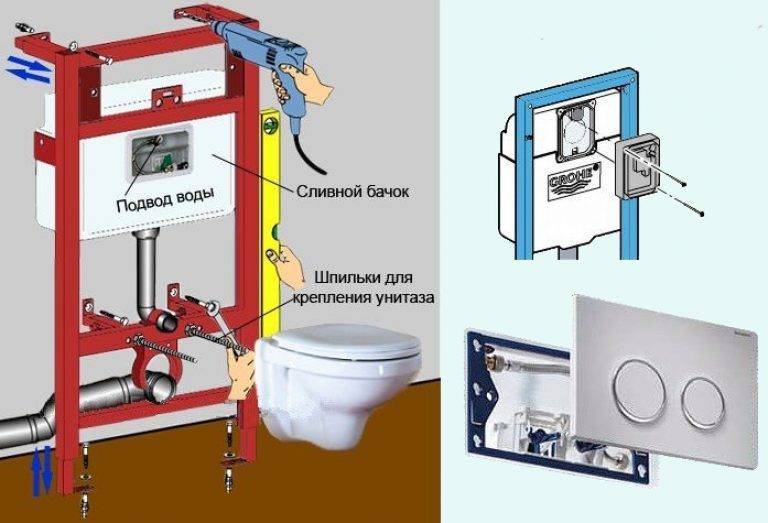 Подвод воды

Сливной бачок

Шпильки для крепления унитаза

GROHE