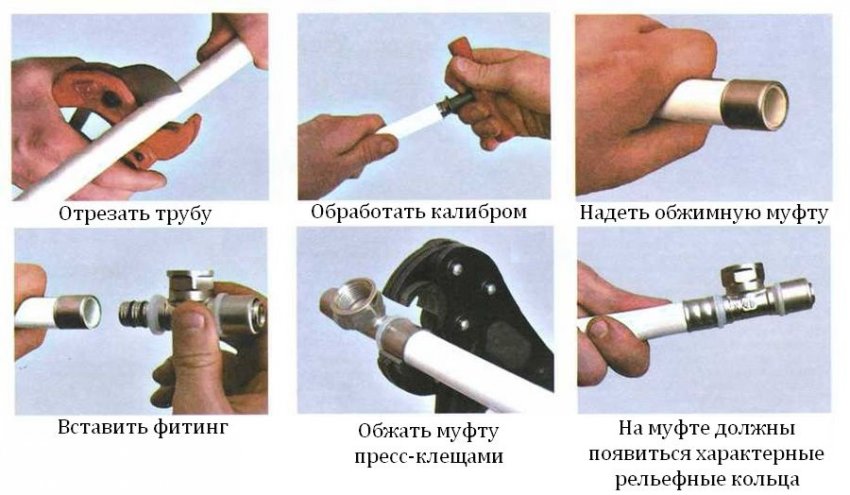 Отрезать трубу

Обработать калибром

Надеть обжимную муфту

Вставить фитинг

Обжать муфту пресс-клещами

На муфте должны появиться характерные рельефные кольца