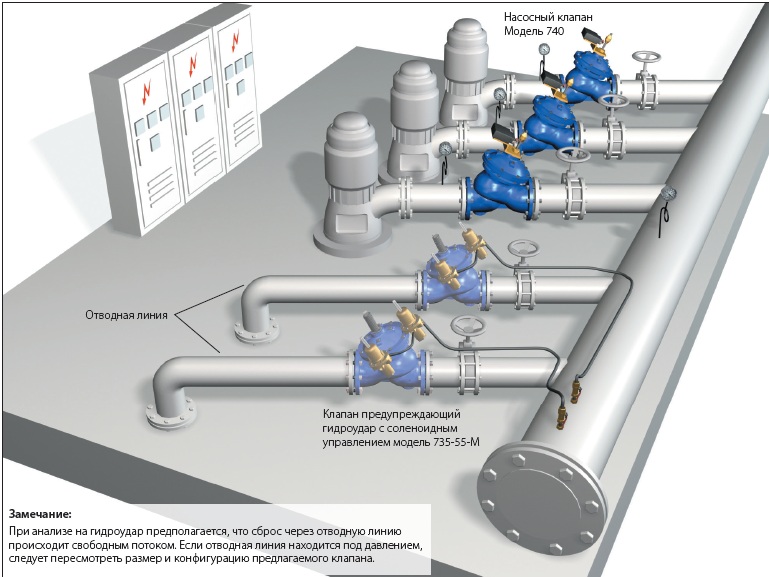 Насосный клапан
Модель 740

Отводная линия

Клапан предупреждающий гидроудар с соленоидным управлением модель 735-55-М

Замечание:
При анализе на гидроудар предполагается, что сброс через отводную линию происходит свободным потоком. Если отводная линия находится под давлением, следует пересмотреть размер и конфигурацию предлагаемого клапана.