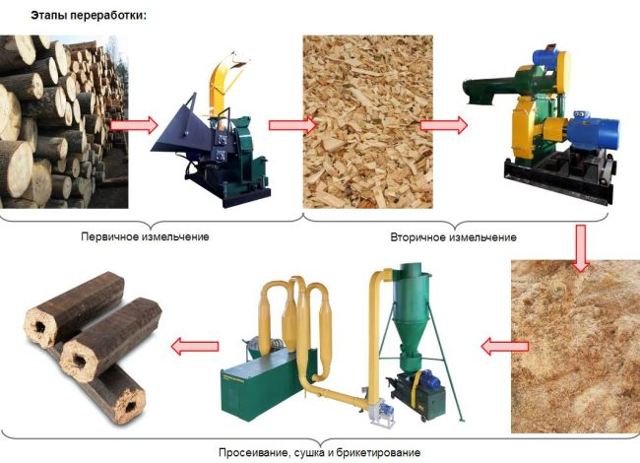 Этапы переработки:

Первичное измельчение

Вторичное измельчение

Просеивание, сушка и брикетирование