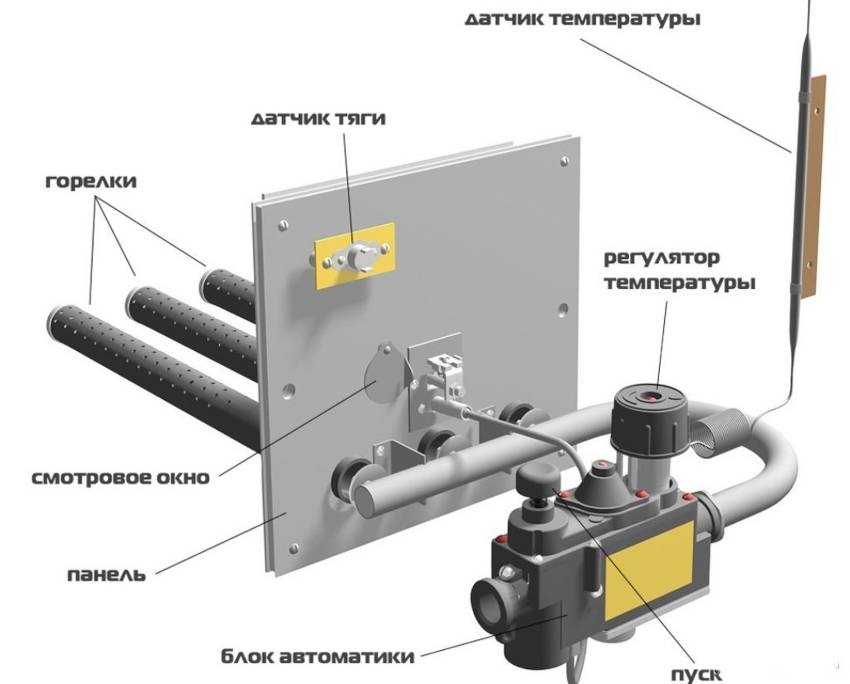 датчик температуры

датчик тяги

горелки

регулятор температуры

смотровое окно

панель

блок автоматики

пуск