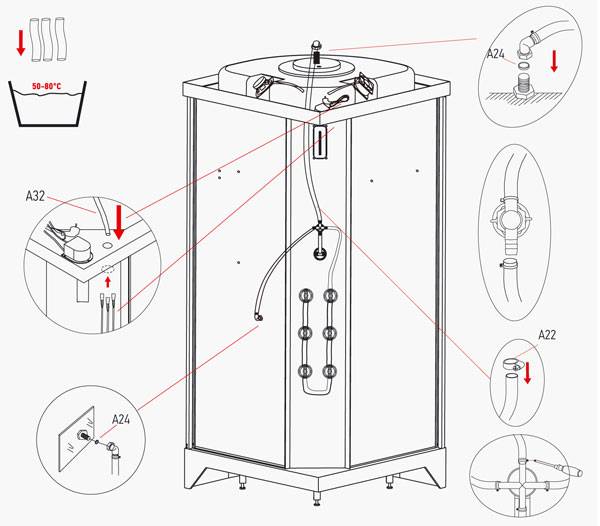 50-80°C

A24

A32

A22

A24