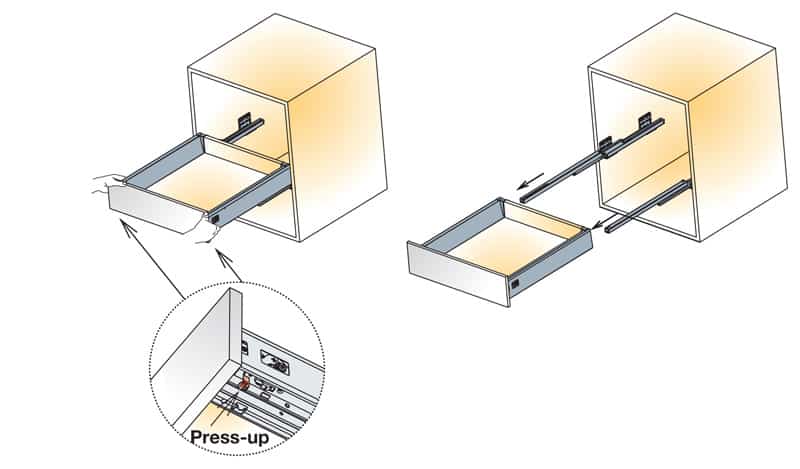 Press-up