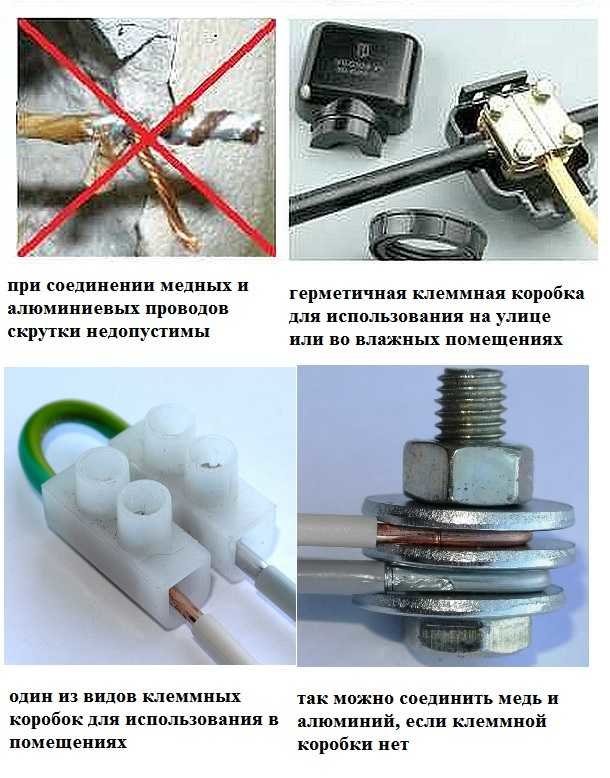 при соединении медных и алюминиевых проводов скрутки недопустимы

герметичная клеммная коробка для использования на улице или во влажных помещениях

один из видов клеммных коробок для использования в помещениях

так можно соединить медь и алюминий, если клеммной коробки нет