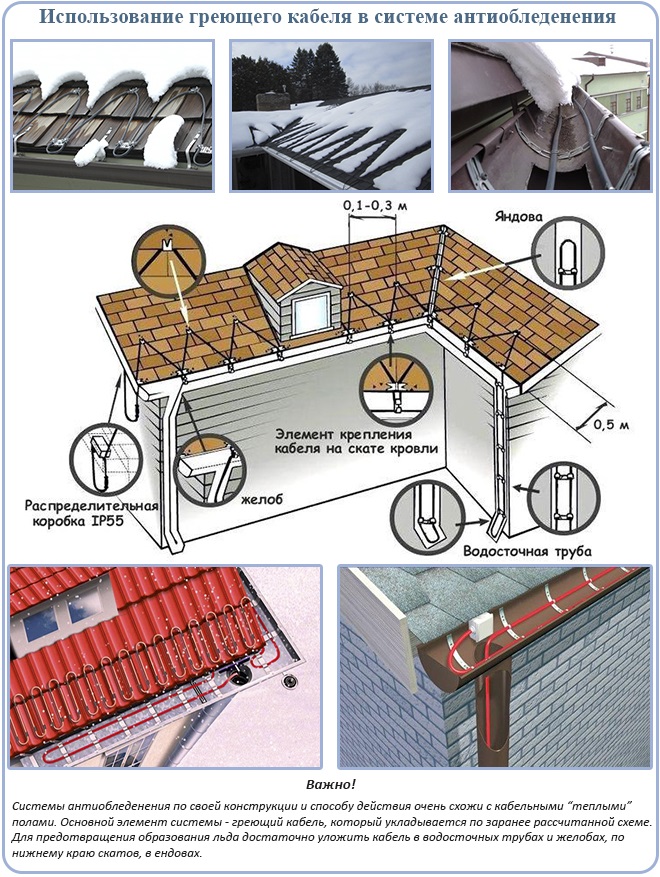 Использование греющего кабеля в системе антиобледенения

0,1-0,3 м

Яндова

Элемент крепления кабеля на скате кровли

0,5 м

Распределительная коробка IP55

желоб

Водосточная труба

Важно!

Системы антиобледенения по своей конструкции и способу действия очень схожи с кабельными "теплыми" полами. Основной элемент системы - греющий кабель, который укладывается по заранее рассчитанной схеме. Для предотвращения образования льда достаточно уложить кабель в водосточных трубах и желобах, по нижнему краю скатов, в ендовах.