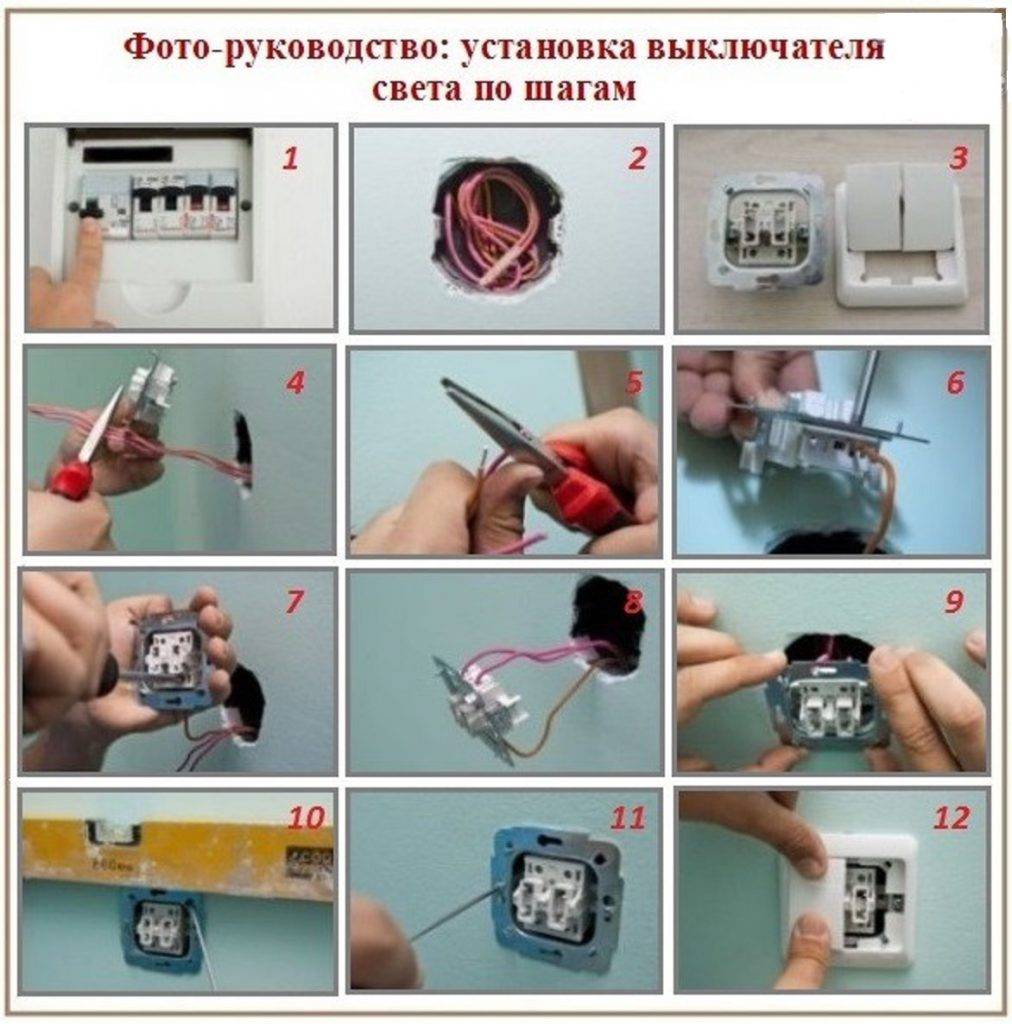 Фото-руководство: установка выключателя света по шагам

1

2

3

4

5

6

7

8

9

10

11

12