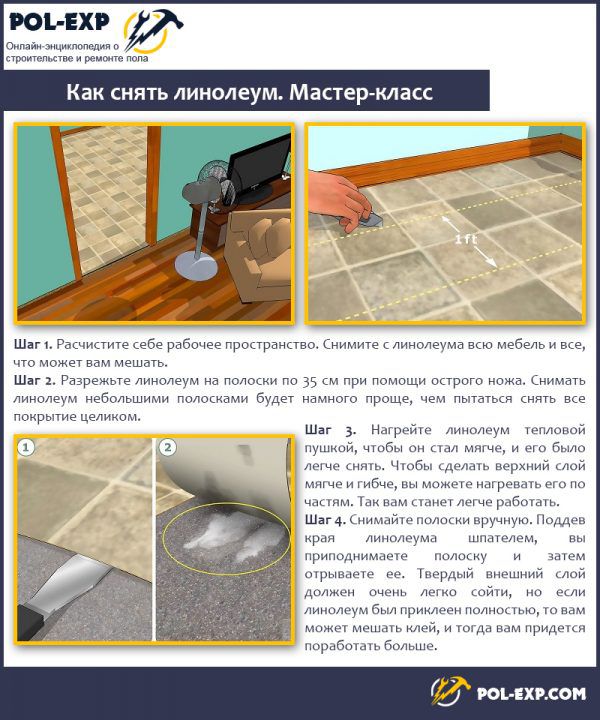 POL-EXP
Онлайн-энциклопедия о строительстве и ремонте пола

Как снять линолеум. Мастер-класс

1 ft

Шаг 1. Расчистите себе рабочее пространство. Снимите с линолеума всю мебель и все, что может вам мешать.
Шаг 2. Разрежьте линолеум на полоски по 35 см при помощи острого ножа. Снимать линолеум небольшими полосками будет намного проще, чем пытаться снять все покрытие целиком.

1
2

Шаг 3. Нагрейте линолеум тепловой пушкой, чтобы он стал мягче, и его было легче снять. Чтобы сделать верхний слой мягче и гибче, вы можете нагревать его по частям. Так вам станет легче работать.
Шаг 4. Снимайте полоски вручную. Поддев края линолеума шпателем, вы приподнимаете полоску и затем отрываете ее. Твердый внешний слой должен очень легко сойти, но если линолеум был приклеен полностью, то вам может мешать клей, и тогда вам придется поработать больше.

POL-EXP.COM