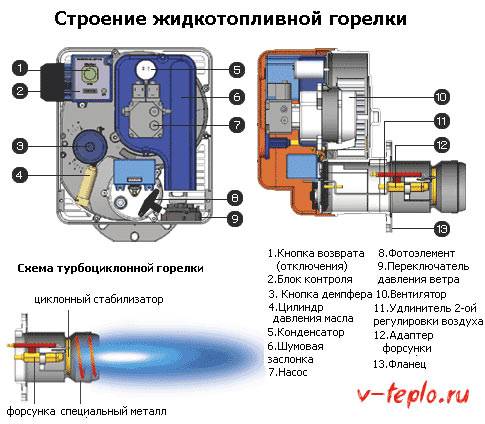 Строение жидкотопливной горелки

1
2
3
4
5
6
7
8
9
10
11
12
13

Схема турбоциклонной горелки

циклонный стабилизатор

форсунка специальный металл

1.Кнопка возврата (отключения)
2.Блок контроля
3. Кнопка демпфера
4.Цилиндр давления масла
5.Конденсатор
6.Шумовая заслонка
7.Насос

8.Фотоэлемент
9.Переключатель давления ветра
10.Вентигятор
11.Удлинитель 2-ой регулировки воздуха
12.Адаптер форсунки
13.Фланец

v-teplo.ru