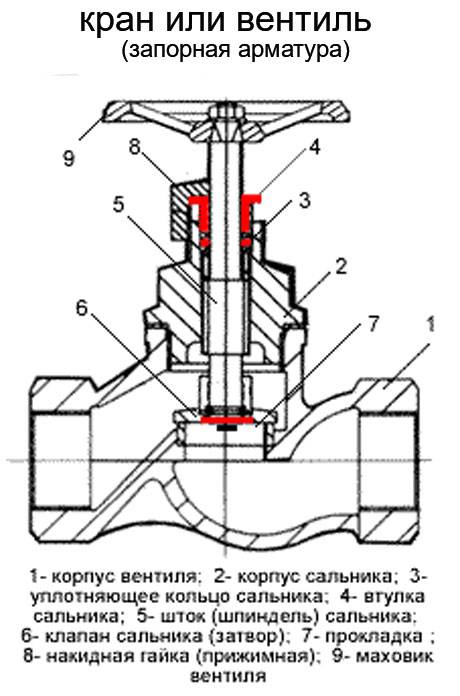 кран или вентиль
(запорная арматура)

9
8
4
5
3
2
6
7
1

1- корпус вентиля; 2- корпус сальника; 3- уплотняющее кольцо сальника; 4- втулка сальника; 5- шток (шпиндель) сальника; 6- клапан сальника (затвор); 7- прокладка ; 8- накидная гайка (прижимная); 9- маховик вентиля